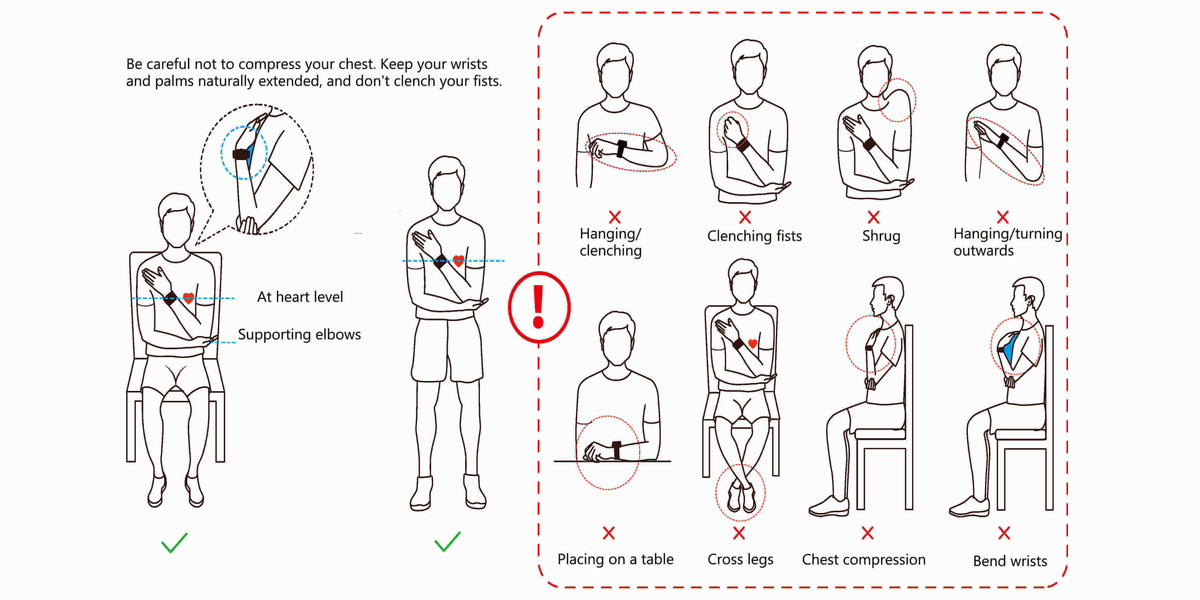 Be careful not to compress your chest. Keep your wrists and palms naturally extended, and don't clench your fists.

At heart level

Supporting elbows

✓

✓

!

×
Hanging/
clenching

×
Clenching fists

×
Shrug

×
Hanging/turning
outwards

×
Placing on a table

×
Cross legs

×
Chest compression

×
Bend wrists