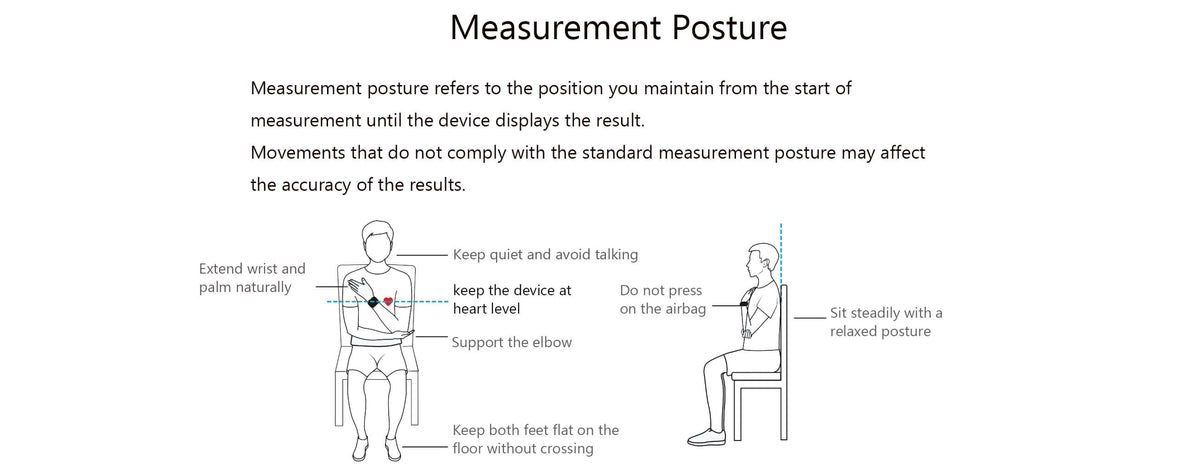 Measurement Posture

Measurement posture refers to the position you maintain from the start of measurement until the device displays the result.
Movements that do not comply with the standard measurement posture may affect the accuracy of the results.

Extend wrist and palm naturally

Keep quiet and avoid talking

keep the device at heart level

Support the elbow

Keep both feet flat on the floor without crossing

Do not press on the airbag

Sit steadily with a relaxed posture