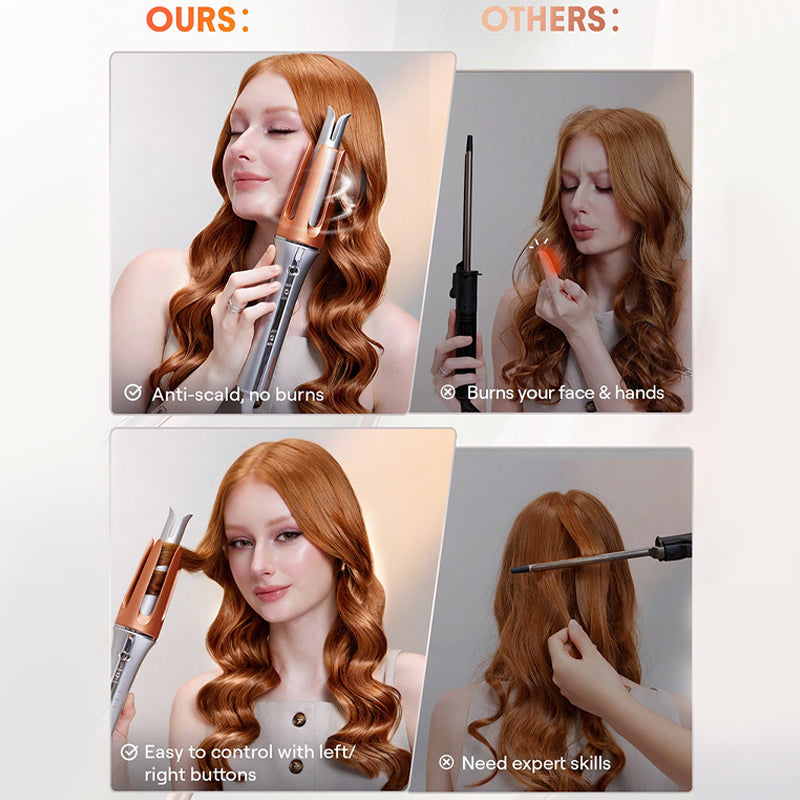 OURS:

OTHERS:

Anti-scald, no burns

Burns your face & hands

Easy to control with left/ right buttons

Need expert skills