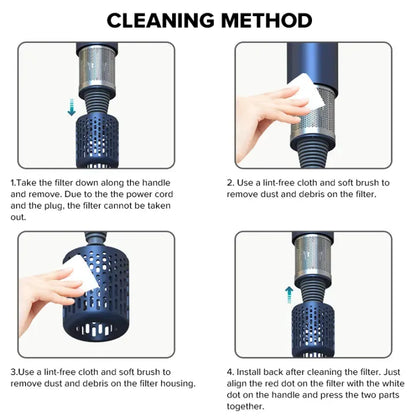 CLEANING METHOD

1.Take the filter down along the handle and remove. Due to the the power cord and the plug, the filter cannot be taken out.

2. Use a lint-free cloth and soft brush to remove dust and debris on the filter.

3.Use a lint-free cloth and soft brush to remove dust and debris on the filter housing.

4. Install back after cleaning the filter. Just align the red dot on the filter with the white dot on the handle and press the two parts together.