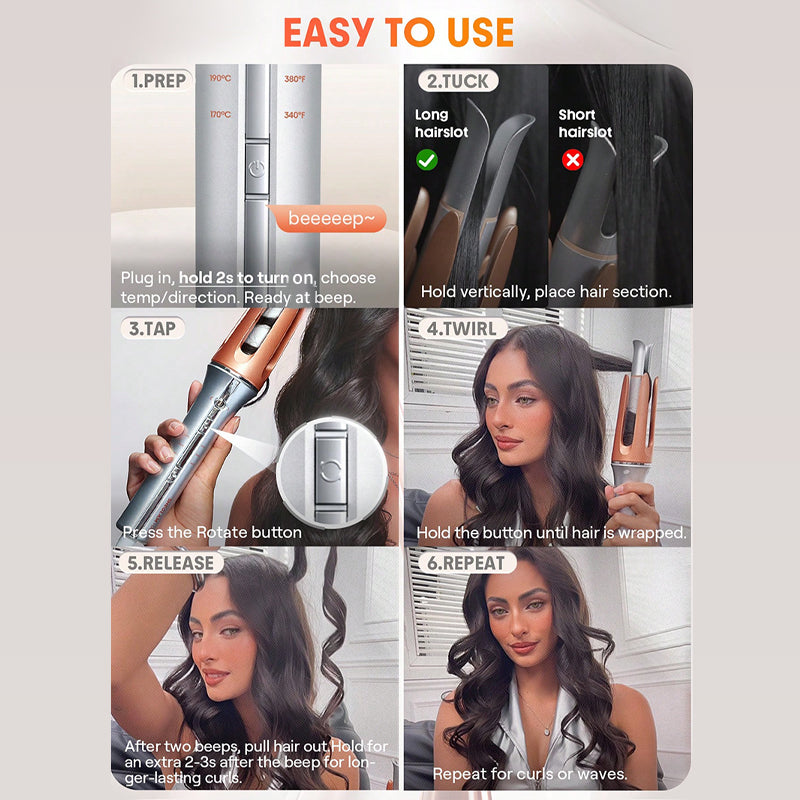 EASY TO USE

1.PREP

190°C

380°F

170°C

340°F

beeeeep~

Plug in, hold 2s to turn on, choose temp/direction. Ready at beep.

2.TUCK

Long hairslot

Short hairslot

Hold vertically, place hair section.

3.TAP

Press the Rotate button

4.TWIRL

Hold the button until hair is wrapped.

5.RELEASE

After two beeps, pull hair out.Hold for an extra 2-3s after the beep for longer-lasting curls.

6.REPEAT

Repeat for curls or waves.